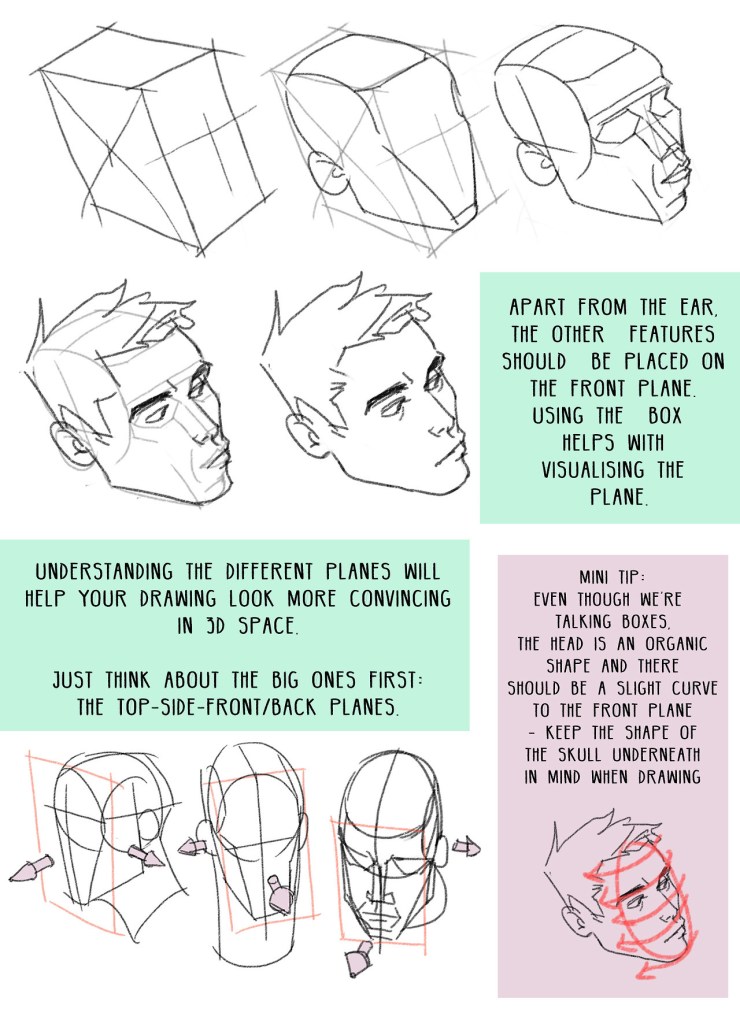 APART FROM THE EAR, THE OTHER FEATURES SHOULD BE PLACED ON THE FRONT PLANE. USING THE BOX HELPS WITH VISUALISING THE PLANE.

UNDERSTANDING THE DIFFERENT PLANES WILL HELP YOUR DRAWING LOOK MORE CONVINCING IN 3D SPACE.

JUST THINK ABOUT THE BIG ONES FIRST: THE TOP-SIDE-FRONT/BACK PLANES.

MINI TIP:
EVEN THOUGH WE'RE TALKING BOXES, THE HEAD IS AN ORGANIC SHAPE AND THERE SHOULD BE A SLIGHT CURVE TO THE FRONT PLANE - KEEP THE SHAPE OF THE SKULL UNDERNEATH IN MIND WHEN DRAWING