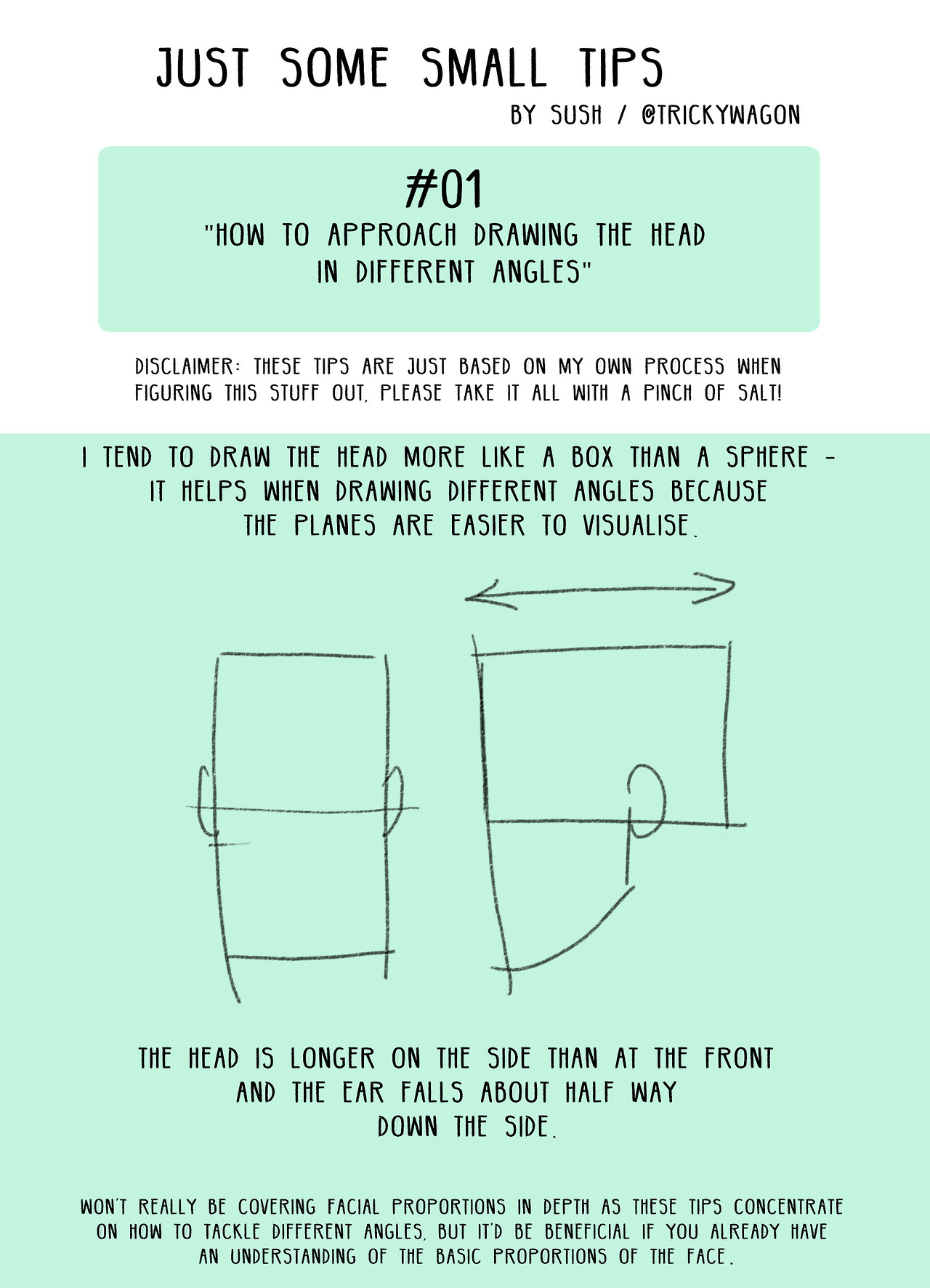 JUST SOME SMALL TIPS

BY SUSH / @TRICKYWAGON

#01

"HOW TO APPROACH DRAWING THE HEAD IN DIFFERENT ANGLES"

DISCLAIMER: THESE TIPS ARE JUST BASED ON MY OWN PROCESS WHEN FIGURING THIS STUFF OUT, PLEASE TAKE IT ALL WITH A PINCH OF SALT!

I TEND TO DRAW THE HEAD MORE LIKE A BOX THAN A SPHERE - IT HELPS WHEN DRAWING DIFFERENT ANGLES BECAUSE THE PLANES ARE EASIER TO VISUALISE.

THE HEAD IS LONGER ON THE SIDE THAN AT THE FRONT AND THE EAR FALLS ABOUT HALF WAY DOWN THE SIDE.

WON'T REALLY BE COVERING FACIAL PROPORTIONS IN DEPTH AS THESE TIPS CONCENTRATE ON HOW TO TACKLE DIFFERENT ANGLES, BUT IT'D BE BENEFICIAL IF YOU ALREADY HAVE AN UNDERSTANDING OF THE BASIC PROPORTIONS OF THE FACE.